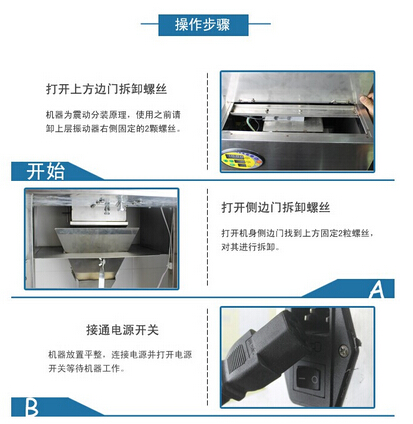 操作步骤

打开上方边门拆卸螺丝

机器为震动分装原理，使用之前请卸上层振动器右侧固定的2颗螺丝。

开始

打开侧边门拆卸螺丝

打开机身侧边门找到上方固定2粒螺丝，对其进行拆卸。

A

接通电源开关

机器放置平整，连接电源并打开电源开关等待机器工作。

B